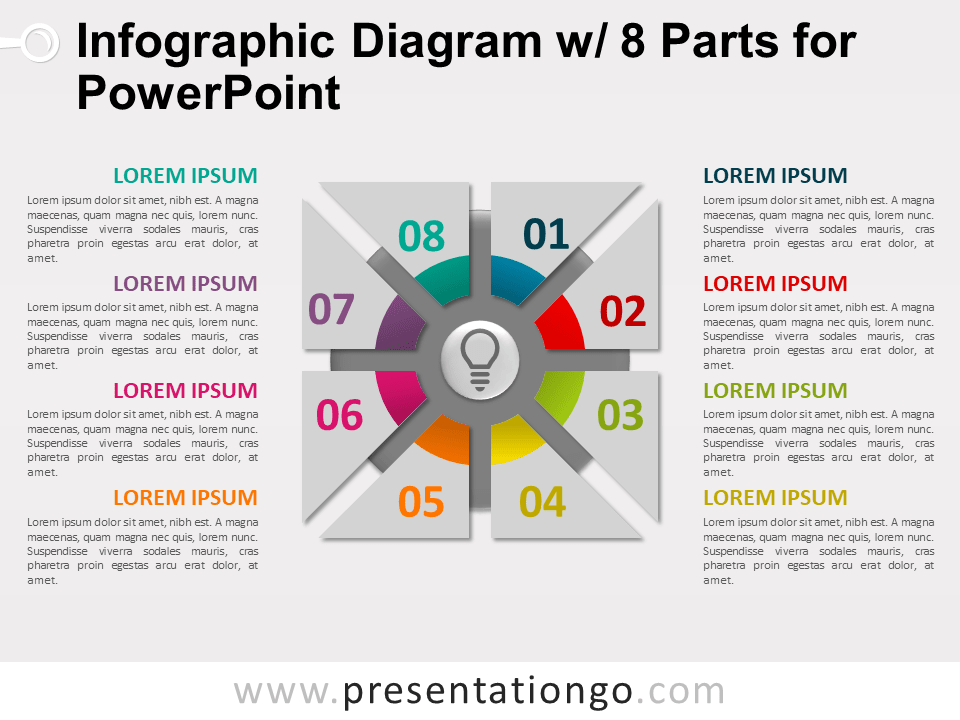 Infographic Diagram w/ 8 Parts for PowerPoint

LOREM IPSUM
Lorem ipsum dolor sit amet, nibh est. A magna maecenas, quam magna nec quis, lorem nunc. Suspendisse viverra sodales mauris, cras pharetra proin egestas arcu erat dolor, at amet.

LOREM IPSUM
Lorem ipsum dolor sit amet, nibh est. A magna maecenas, quam magna nec quis, lorem nunc. Suspendisse viverra sodales mauris, cras pharetra proin egestas arcu erat dolor, at amet.

LOREM IPSUM
Lorem ipsum dolor sit amet, nibh est. A magna maecenas, quam magna nec quis, lorem nunc. Suspendisse viverra sodales mauris, cras pharetra proin egestas arcu erat dolor, at amet.

LOREM IPSUM
Lorem ipsum dolor sit amet, nibh est. A magna maecenas, quam magna nec quis, lorem nunc. Suspendisse viverra sodales mauris, cras pharetra proin egestas arcu erat dolor, at amet.

08
01
07
02
06
03
05
04

LOREM IPSUM
Lorem ipsum dolor sit amet, nibh est. A magna maecenas, quam magna nec quis, lorem nunc. Suspendisse viverra sodales mauris, cras pharetra proin egestas arcu erat dolor, at amet.

LOREM IPSUM
Lorem ipsum dolor sit amet, nibh est. A magna maecenas, quam magna nec quis, lorem nunc. Suspendisse viverra sodales mauris, cras pharetra proin egestas arcu erat dolor, at amet.

LOREM IPSUM
Lorem ipsum dolor sit amet, nibh est. A magna maecenas, quam magna nec quis, lorem nunc. Suspendisse viverra sodales mauris, cras pharetra proin egestas arcu erat dolor, at amet.

LOREM IPSUM
Lorem ipsum dolor sit amet, nibh est. A magna maecenas, quam magna nec quis, lorem nunc. Suspendisse viverra sodales mauris, cras pharetra proin egestas arcu erat dolor, at amet.

www.presentationgo.com