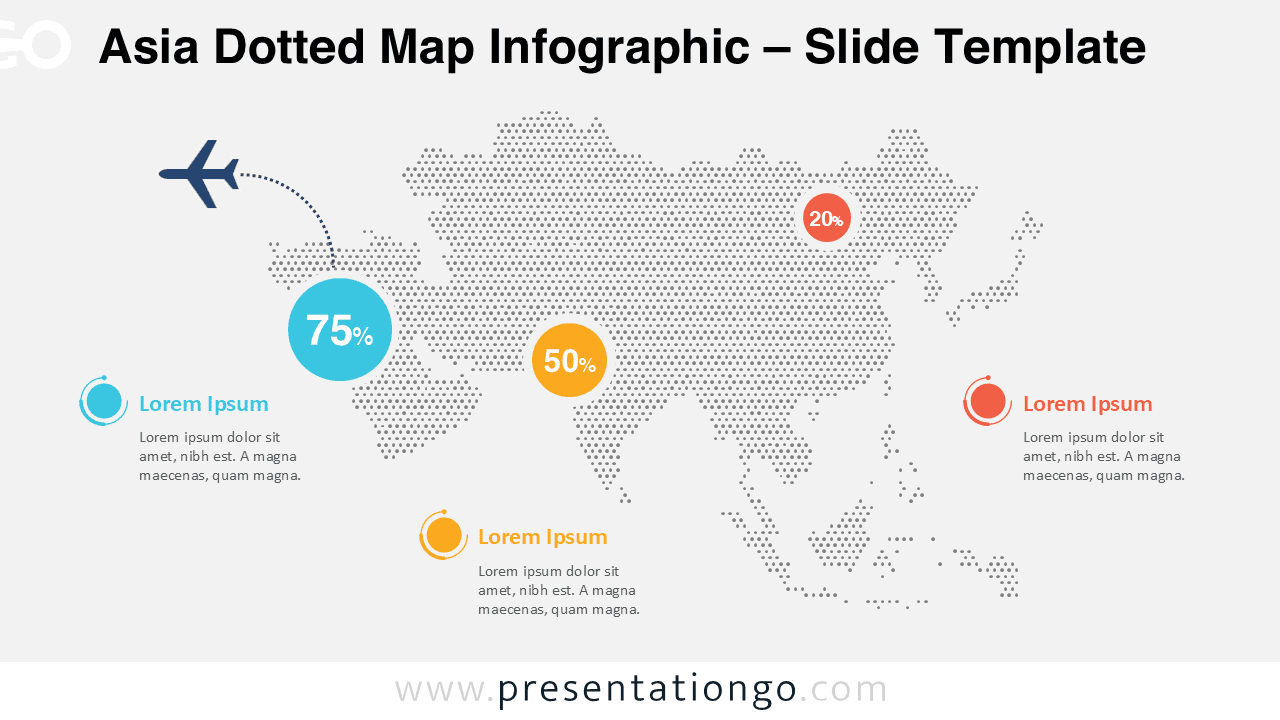 Asia Dotted Map Infographic – Slide Template

20%

75%

50%

Lorem Ipsum

Lorem ipsum dolor sit amet, nibh est. A magna maecenas, quam magna.

Lorem Ipsum

Lorem ipsum dolor sit amet, nibh est. A magna maecenas, quam magna.

Lorem Ipsum

Lorem ipsum dolor sit amet, nibh est. A magna maecenas, quam magna.

www.presentationgo.com