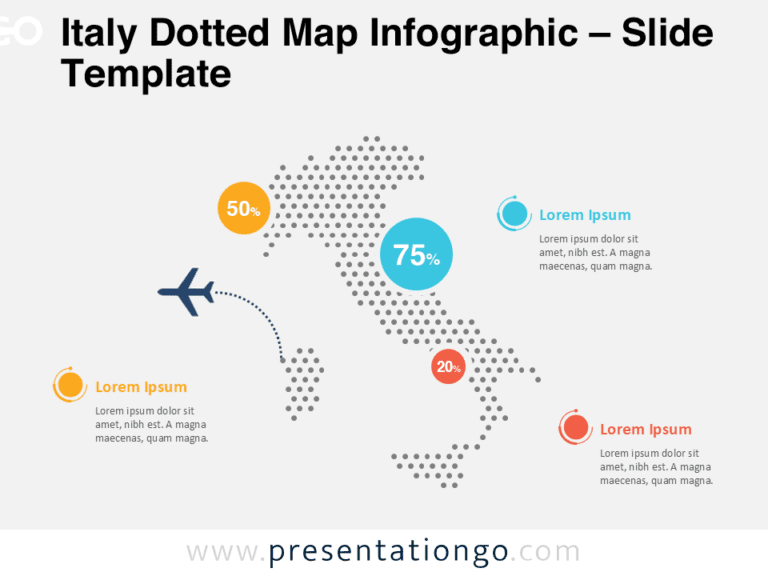 Italy Dotted Map Infographic – Slide Template

50%

75%

20%

Lorem Ipsum

Lorem ipsum dolor sit amet, nibh est. A magna maecenas, quam magna.

Lorem Ipsum

Lorem ipsum dolor sit amet, nibh est. A magna maecenas, quam magna.

Lorem Ipsum

Lorem ipsum dolor sit amet, nibh est. A magna maecenas, quam magna.

www.presentationgo.com