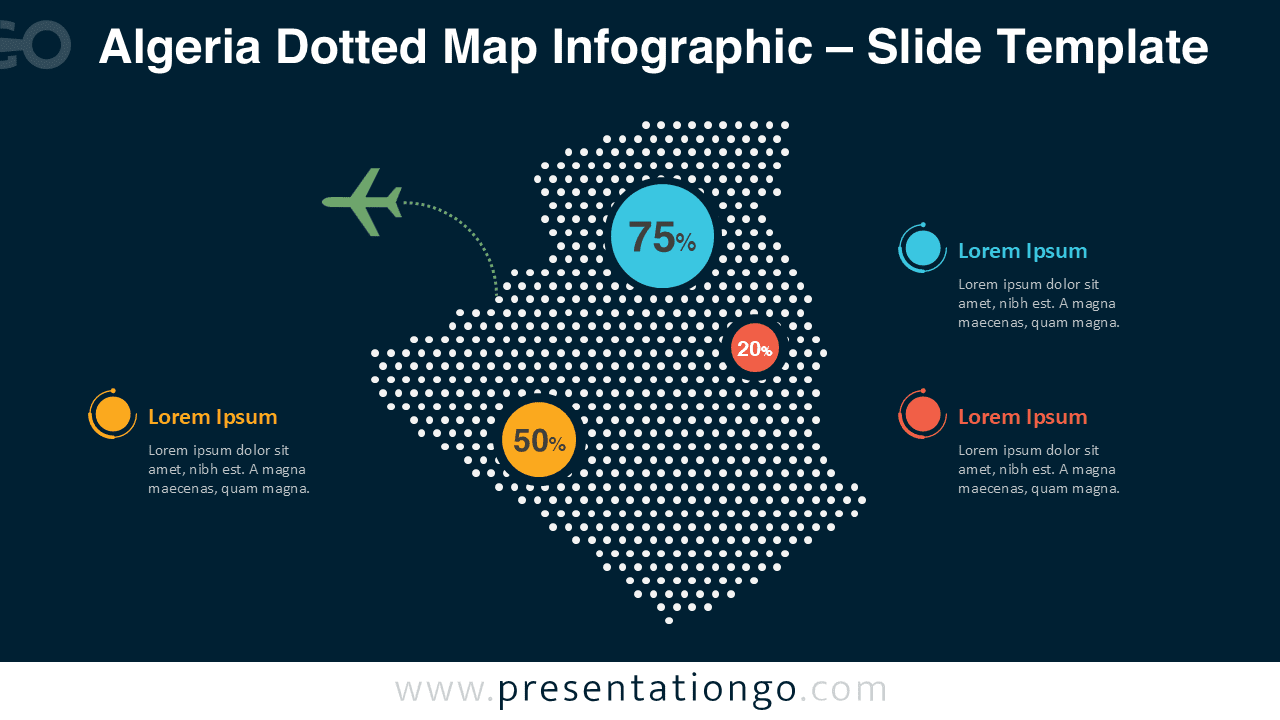 GO

Algeria Dotted Map Infographic – Slide Template

75%

20%

50%

Lorem Ipsum

Lorem ipsum dolor sit amet, nibh est. A magna maecenas, quam magna.

Lorem Ipsum

Lorem ipsum dolor sit amet, nibh est. A magna maecenas, quam magna.

Lorem Ipsum

Lorem ipsum dolor sit amet, nibh est. A magna maecenas, quam magna.

www.presentationgo.com